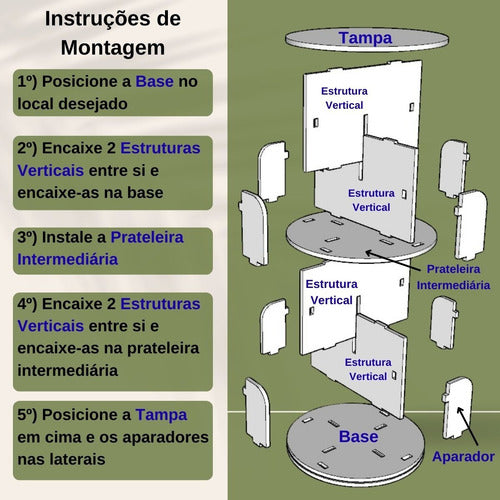 Instruções de Montagem

1º) Posicione a Base no local desejado

2º) Encaixe 2 Estruturas Verticais entre si e encaixe-as na base

3º) Instale a Prateleira Intermediária

4º) Encaixe 2 Estruturas Verticais entre si e encaixe-as na prateleira intermediária

5º) Posicione a Tampa em cima e os aparadores nas laterais

Tampa

Estrutura Vertical

Estrutura Vertical

Prateleira Intermediária

Estrutura Vertical

Estrutura Vertical

Base

Aparador