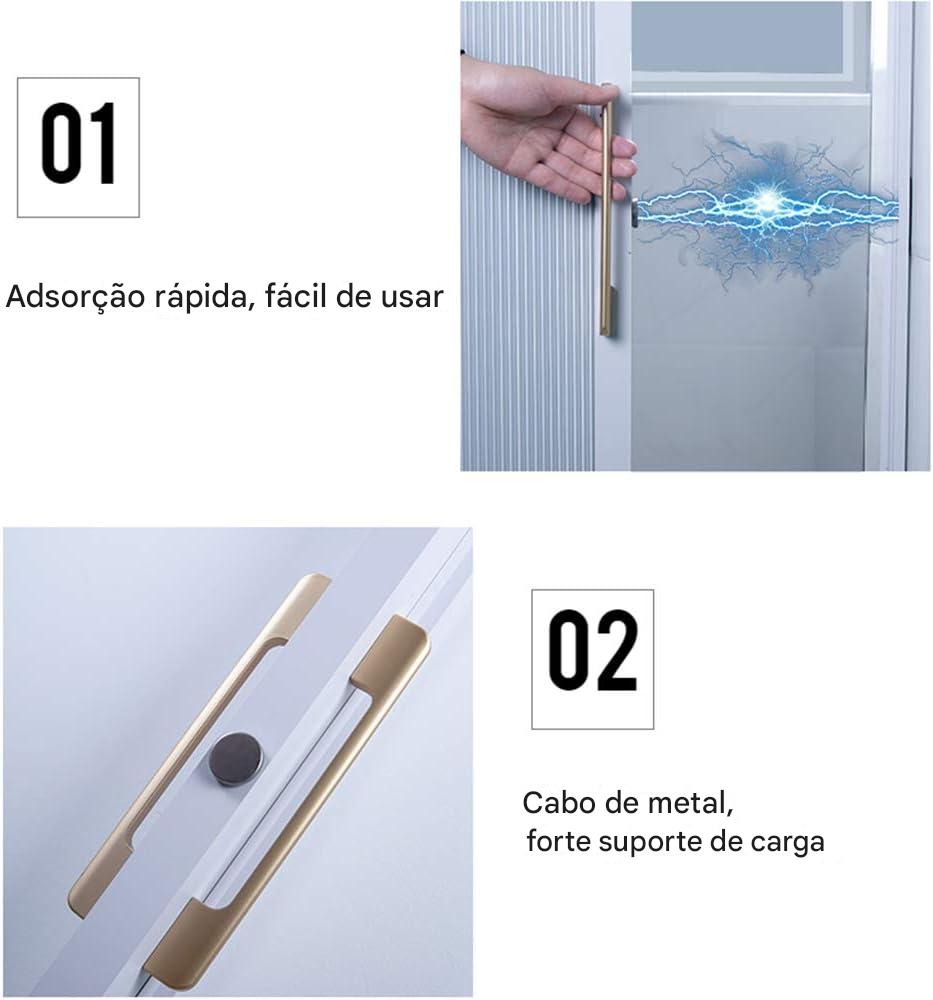 01

Adsorção rápida, fácil de usar

02

Cabo de metal,
forte suporte de carga