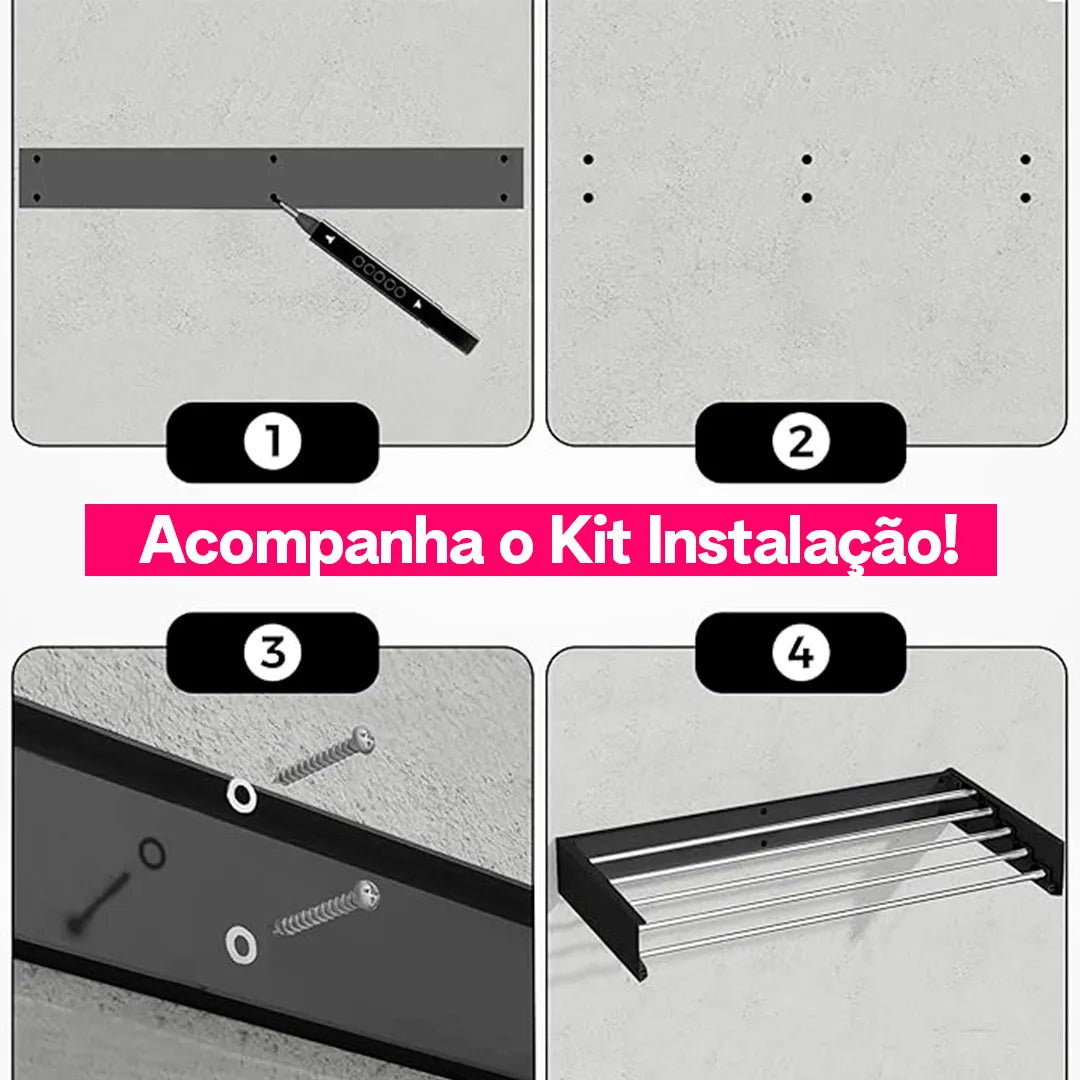 1

2

Acompanha o Kit Instalação!

3

4