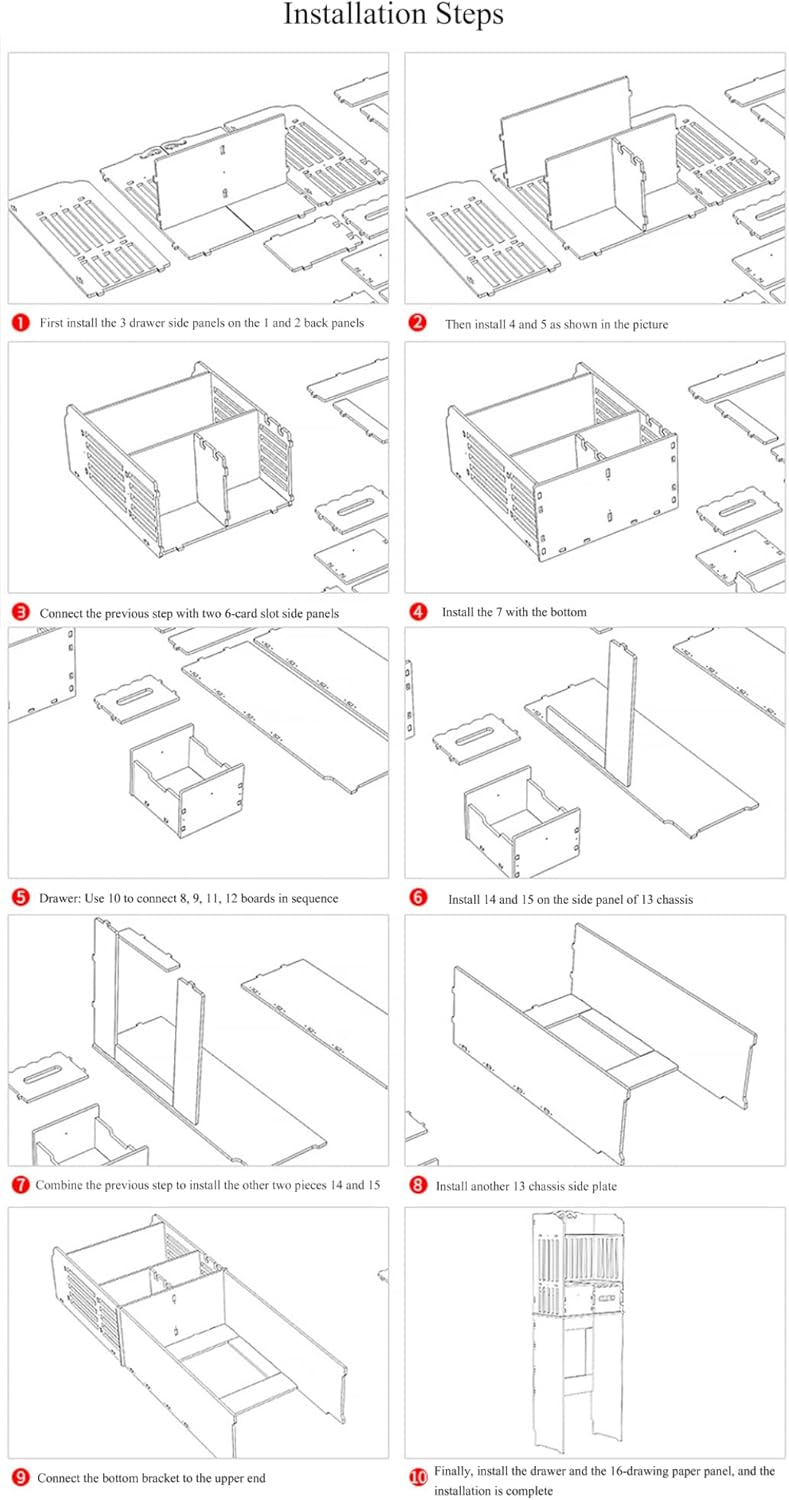 Installation Steps

1 First install the 3 drawer side panels on the 1 and 2 back panels

2 Then install 4 and 5 as shown in the picture

3 Connect the previous step with two 6-card slot side panels

4 Install the 7 with the bottom

5 Drawer: Use 10 to connect 8, 9, 11, 12 boards in sequence

6 Install 14 and 15 on the side panel of 13 chassis

7 Combine the previous step to install the other two pieces 14 and 15

8 Install another 13 chassis side plate

9 Connect the bottom bracket to the upper end

10 Finally, install the drawer and the 16-drawing paper panel, and the installation is complete