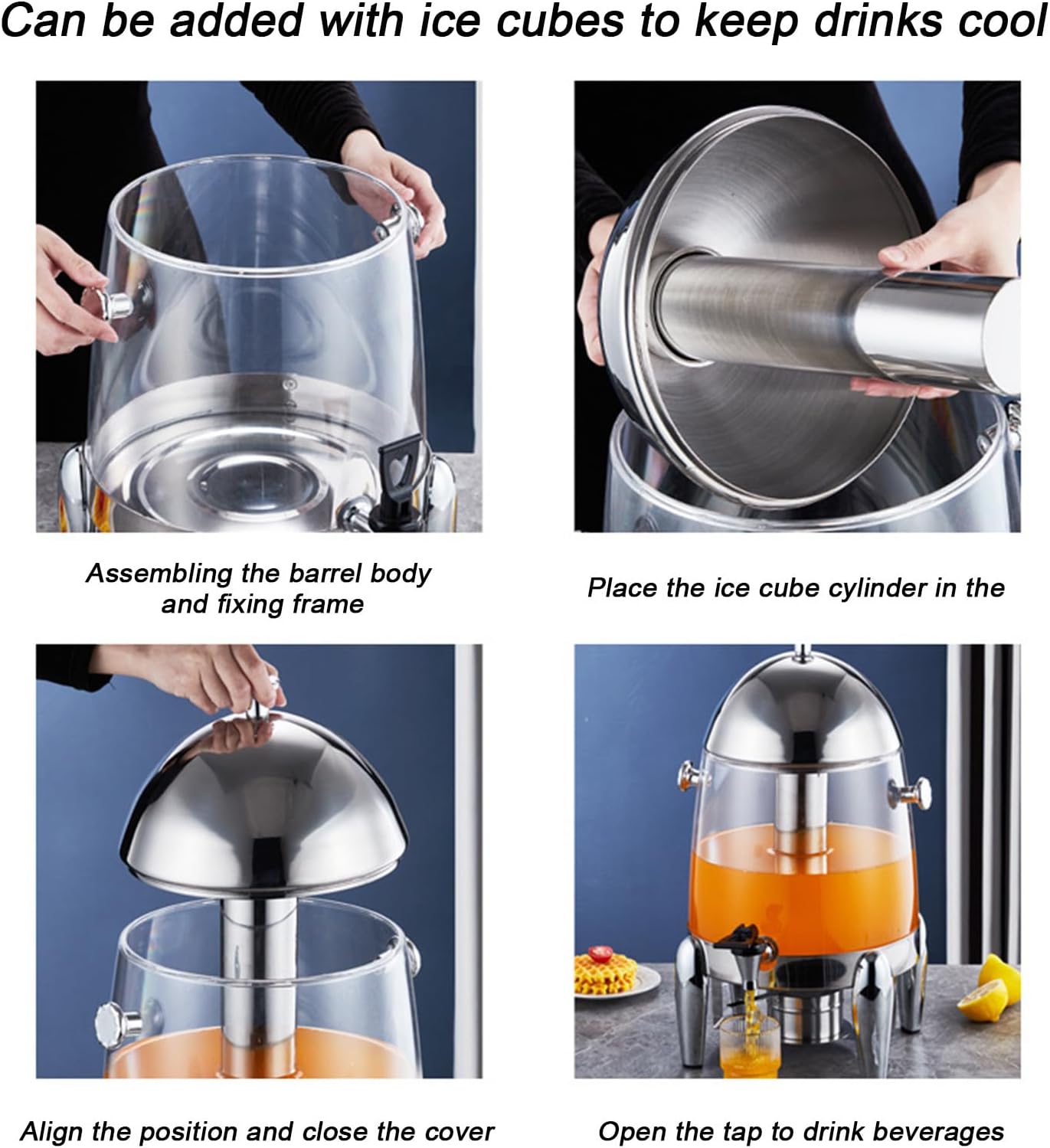 Can be added with ice cubes to keep drinks cool

Assembling the barrel body and fixing frame

Place the ice cube cylinder in the

Align the position and close the cover

Open the tap to drink beverages