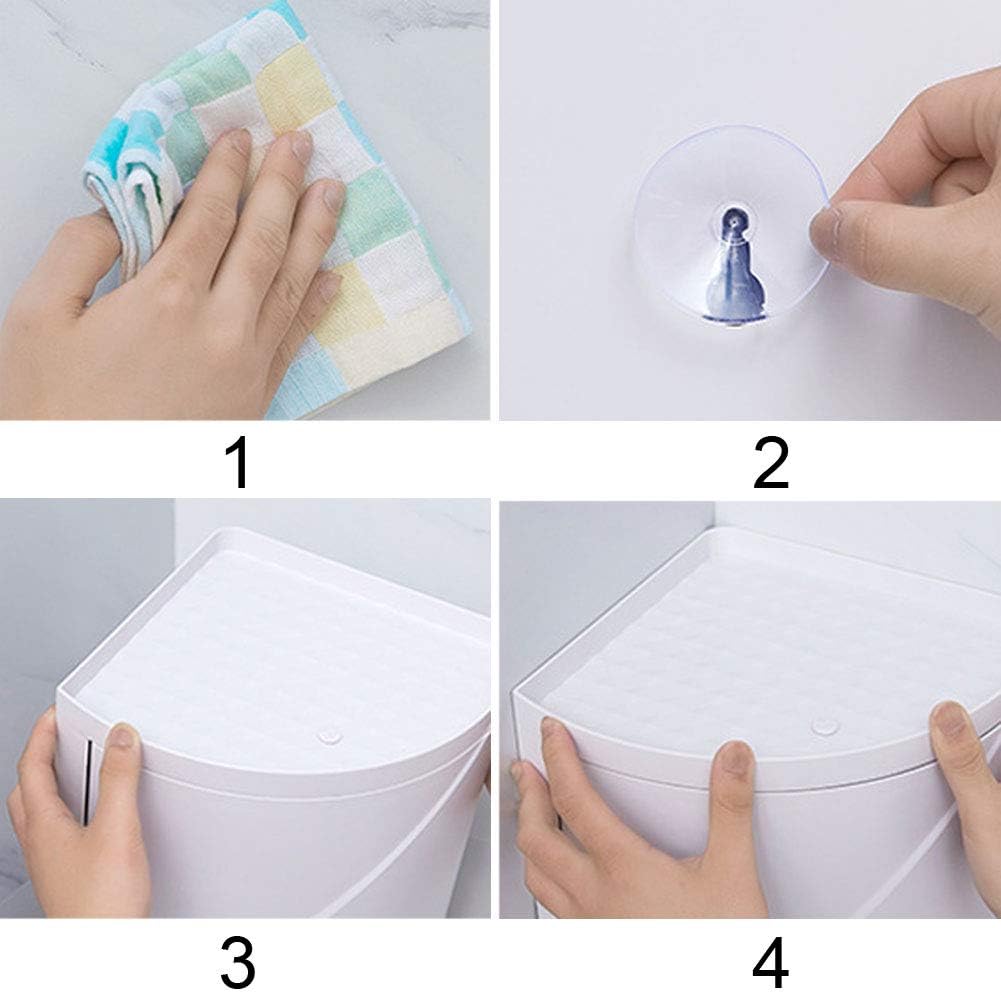 1

2

3

4