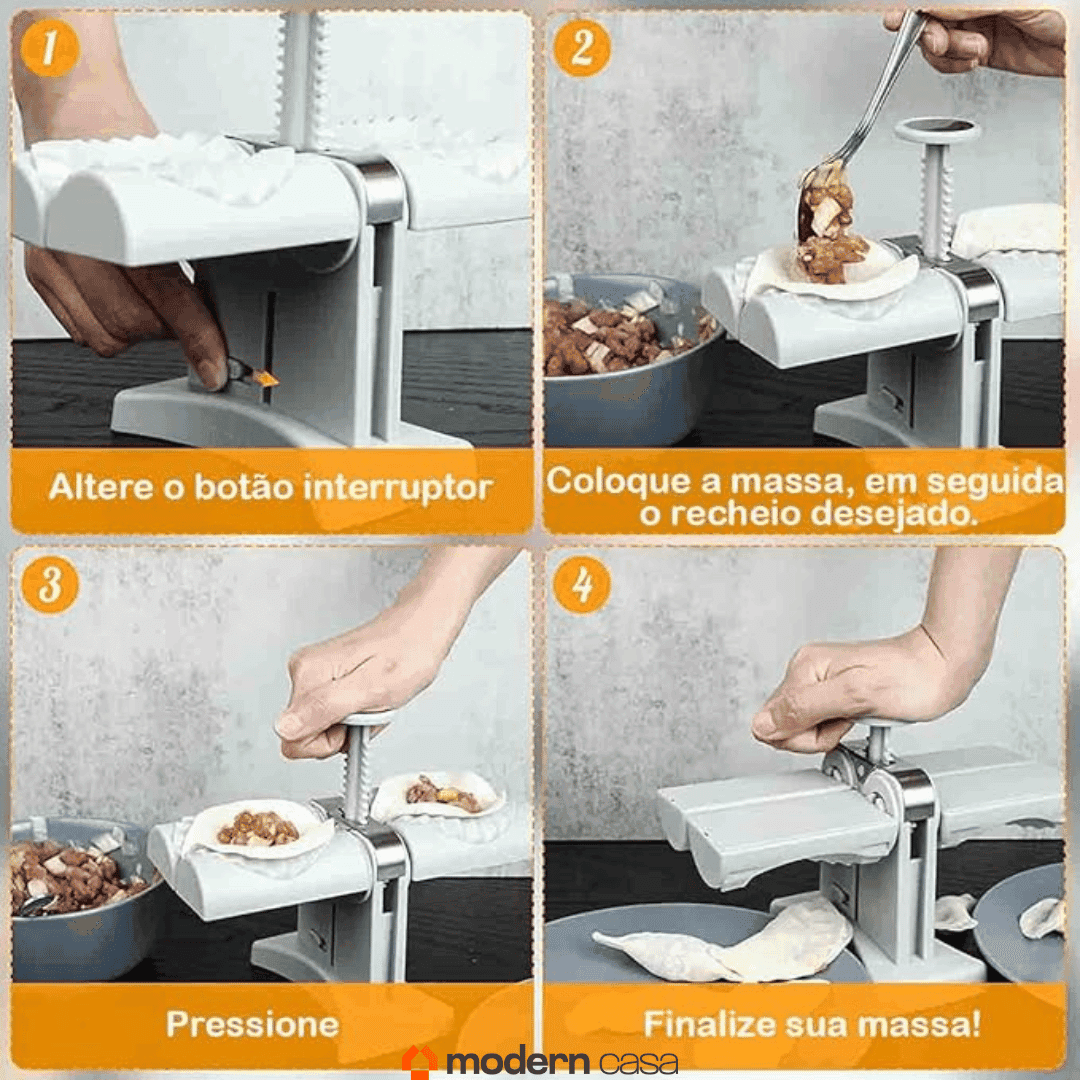 1
Altere o botão interruptor

2
Coloque a massa, em seguida o recheio desejado.

3
Pressione

4
Finalize sua massa!

modern casa